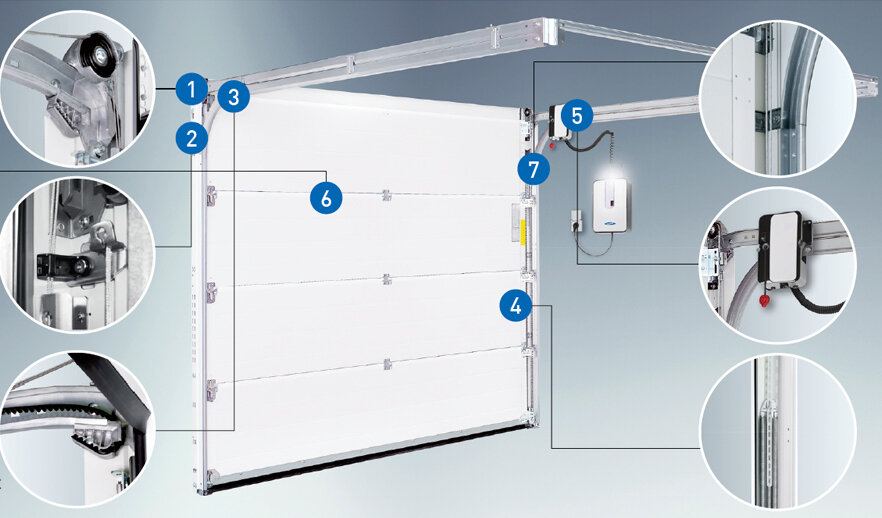 1
3
2
6
5
7
4