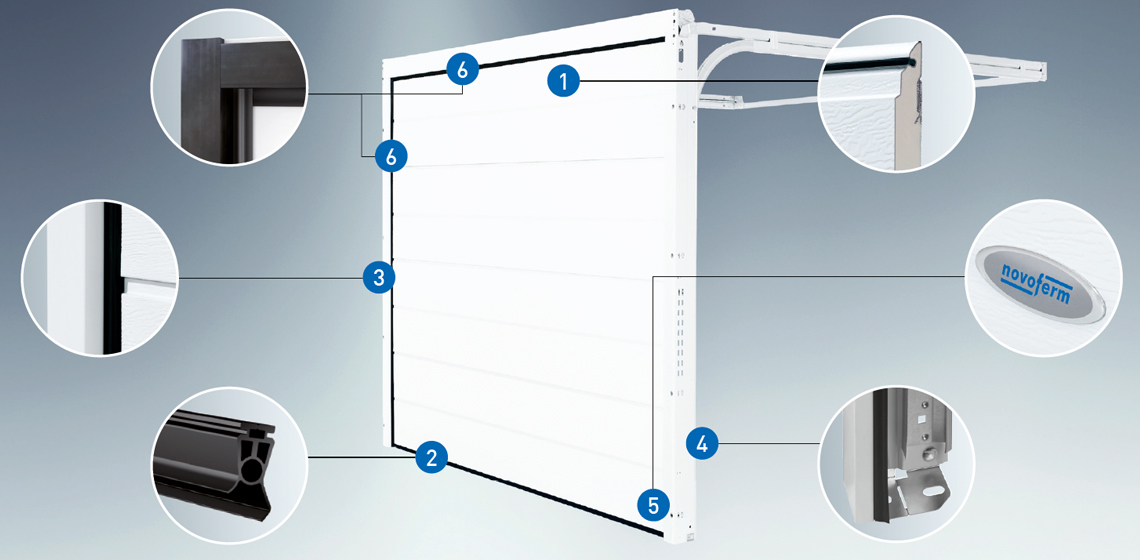 6
1
6
3
novoferm
2
4
5