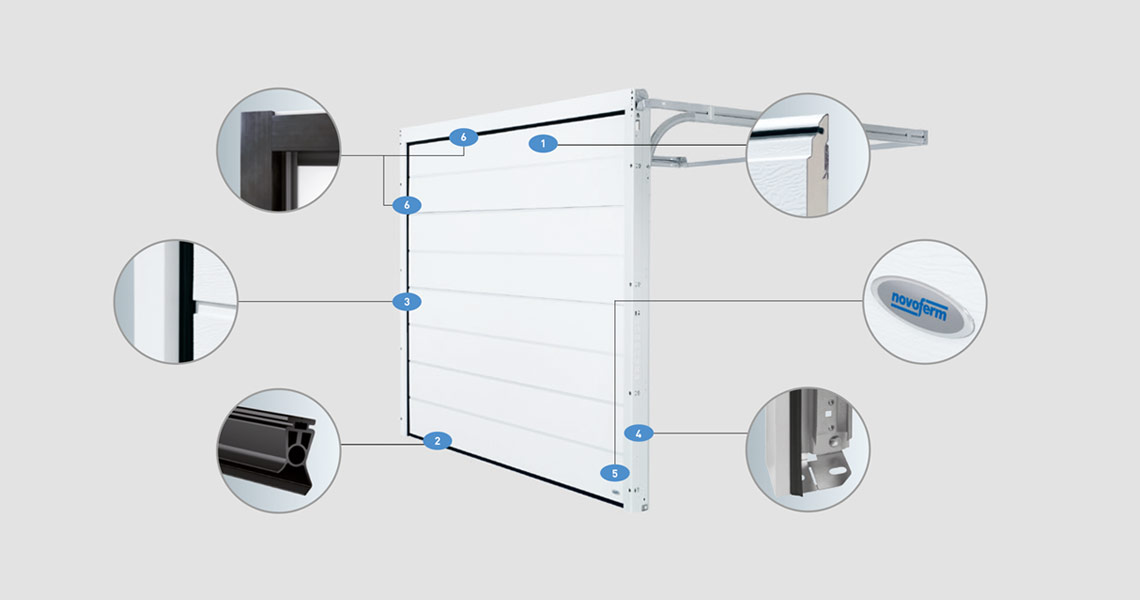 6
1
6
3
novoferm
2
4
5